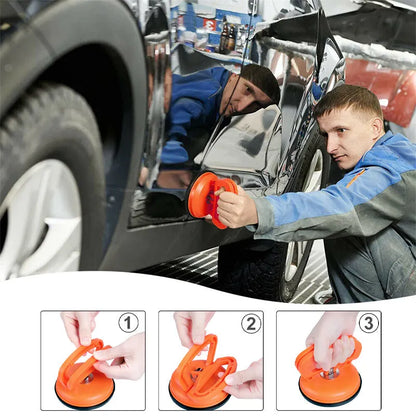 1

2

3