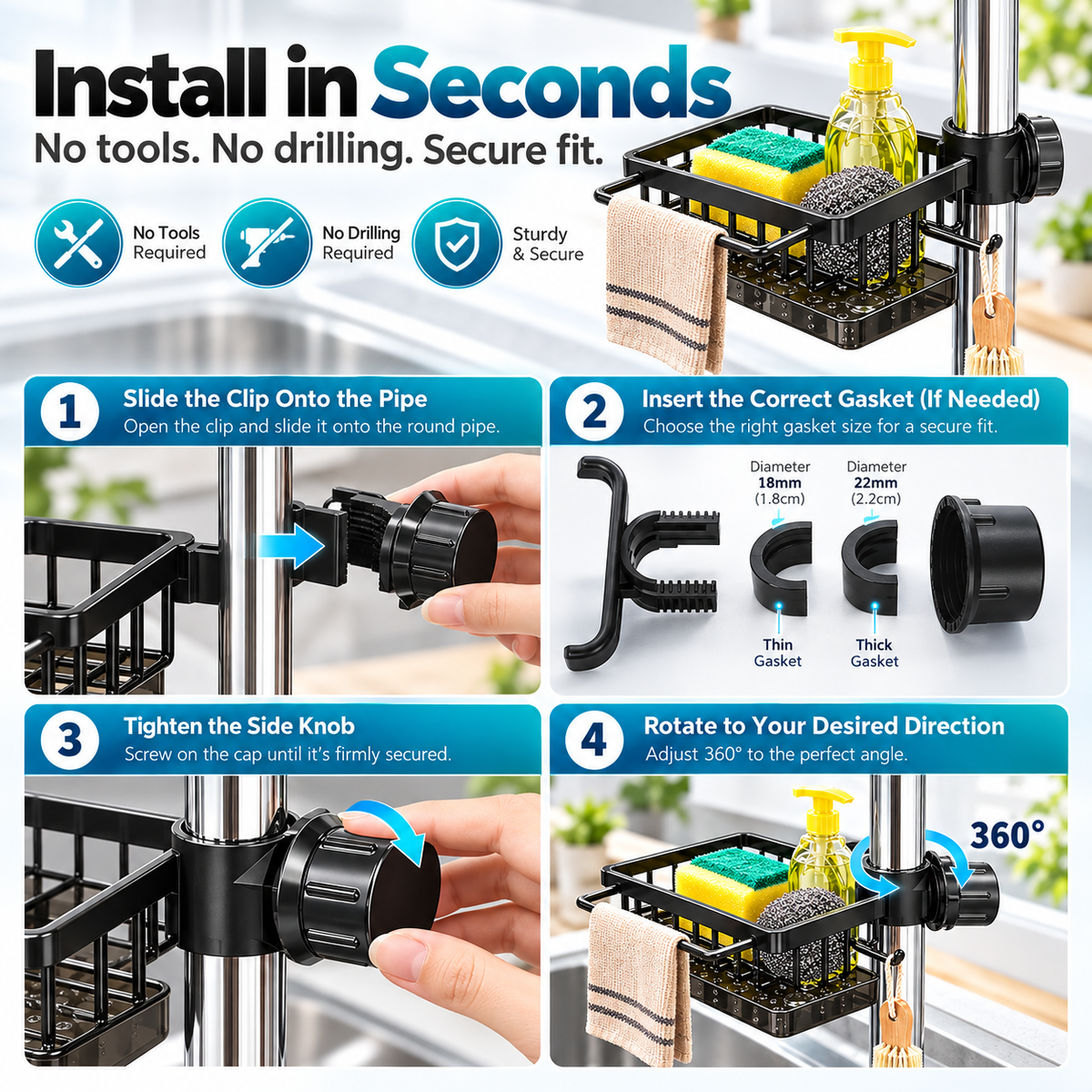 Install in Seconds

No tools. No drilling. Secure fit.

No Tools Required

No Drilling Required

Sturdy & Secure

1

Slide the Clip Onto the Pipe

Open the clip and slide it onto the round pipe.

2

Insert the Correct Gasket (If Needed)

Choose the right gasket size for a secure fit.

Diameter
18mm
(1.8cm)

Diameter
22mm
(2.2cm)

Thin
Gasket

Thick
Gasket

3

Tighten the Side Knob

Screw on the cap until it's firmly secured.

4

Rotate to Your Desired Direction

Adjust 360° to the perfect angle.

360°