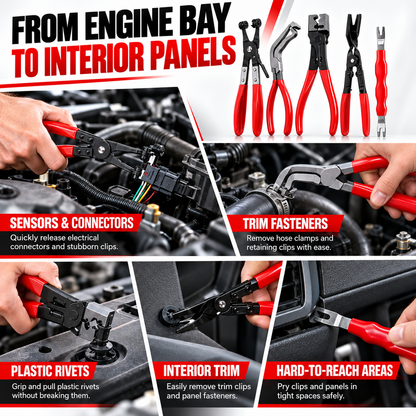 FROM ENGINE BAY
TO INTERIOR PANELS

SENSORS & CONNECTORS

Quickly release electrical connectors and stubborn clips.

TRIM FASTENERS

Remove hose clamps and retaining clips with ease.

PLASTIC RIVETS

Grip and pull plastic rivets without breaking them.

INTERIOR TRIM

Easily remove trim clips and panel fasteners.

HARD-TO-REACH AREAS

Pry clips and panels in tight spaces safely.