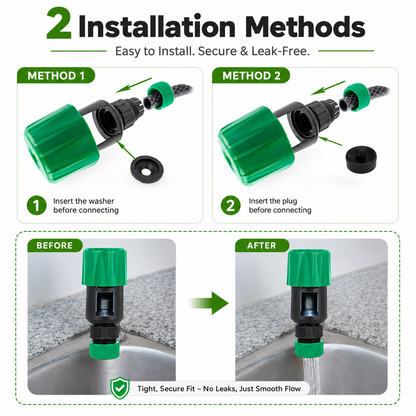 2 Installation Methods

Easy to Install. Secure & Leak-Free.

METHOD 1

1 Insert the washer before connecting

METHOD 2

2 Insert the plug before connecting

BEFORE

AFTER

Tight, Secure Fit – No Leaks, Just Smooth Flow