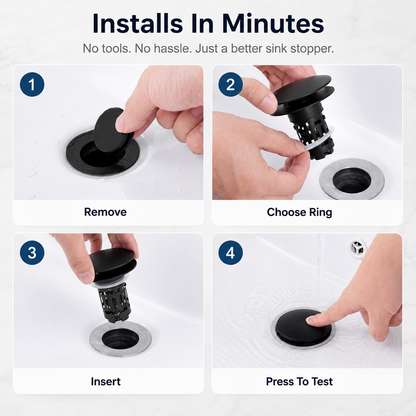 Installs In Minutes

No tools. No hassle. Just a better sink stopper.

1

Remove

2

Choose Ring

3

Insert

4

Press To Test