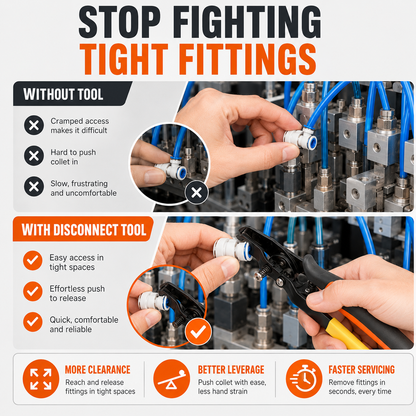 STOP FIGHTING
TIGHT FITTINGS

WITHOUT TOOL

Cramped access makes it difficult

Hard to push collet in

Slow, frustrating and uncomfortable

WITH DISCONNECT TOOL

Easy access in tight spaces

Effortless push to release

Quick, comfortable and reliable

MORE CLEARANCE
Reach and release fittings in tight spaces

BETTER LEVERAGE
Push collet with ease, less hand strain

FASTER SERVICING
Remove fittings in seconds, every time