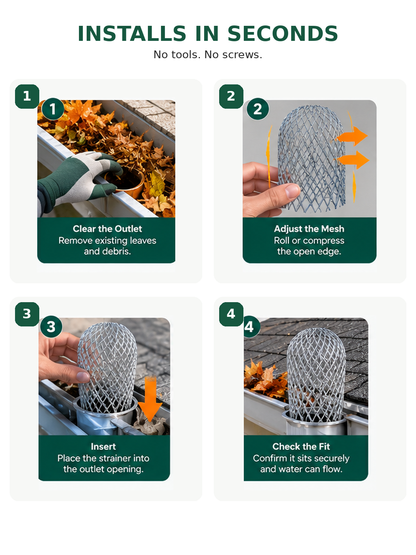 INSTALLS IN SECONDS
No tools. No screws.

1

1

Clear the Outlet
Remove existing leaves and debris.

2

2

Adjust the Mesh
Roll or compress the open edge.

3

3

Insert
Place the strainer into the outlet opening.

4

4

Check the Fit
Confirm it sits securely and water can flow.